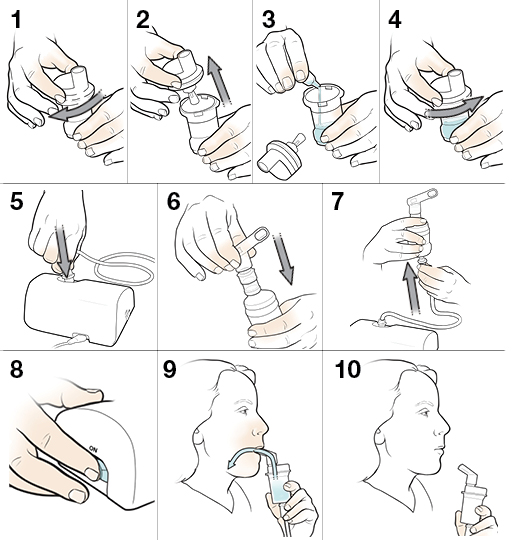 1

2

3

4

5

6

7

8

ON

9

10