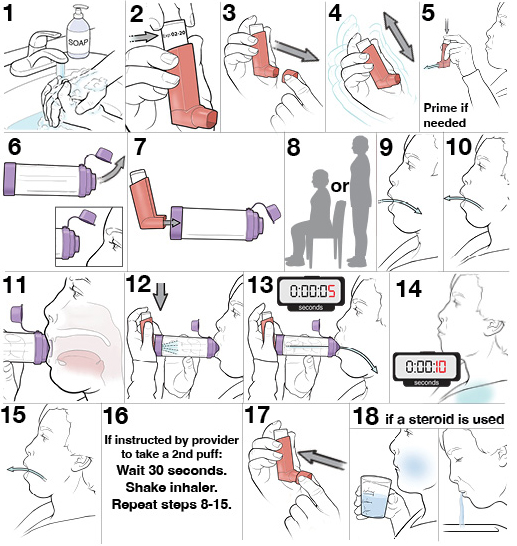 1
SOAP
2
Exp 02-20
3
4
5
Prime if needed
6
7
8
or
9
10
11
12
13
0:00:05
seconds
14
0:00:10
seconds
15
16
If instructed by provider to take a 2nd puff:
Wait 30 seconds.
Shake inhaler.
Repeat steps 8-15.
17
18 if a steroid is used