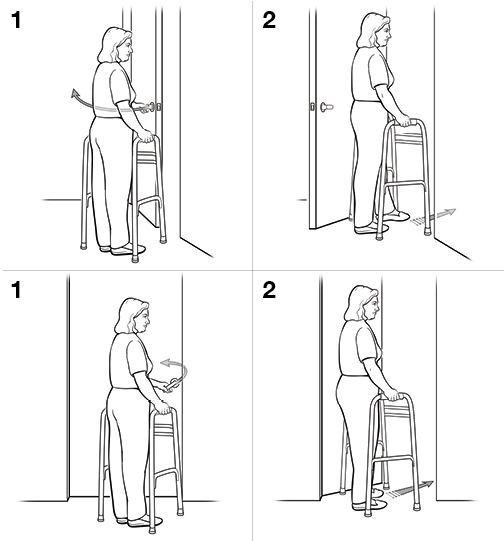 1

2

1

2